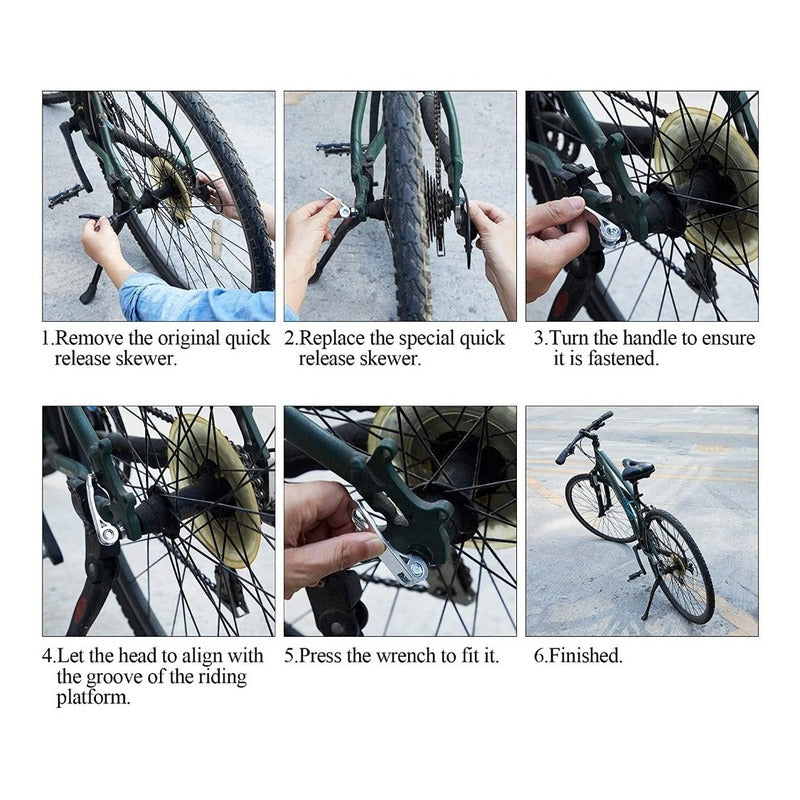 1.Remove the original quick release skewer.

2.Replace the special quick release skewer.

3.Turn the handle to ensure it is fastened.

4.Let the head to align with the groove of the riding platform.

5.Press the wrench to fit it.

6.Finished.