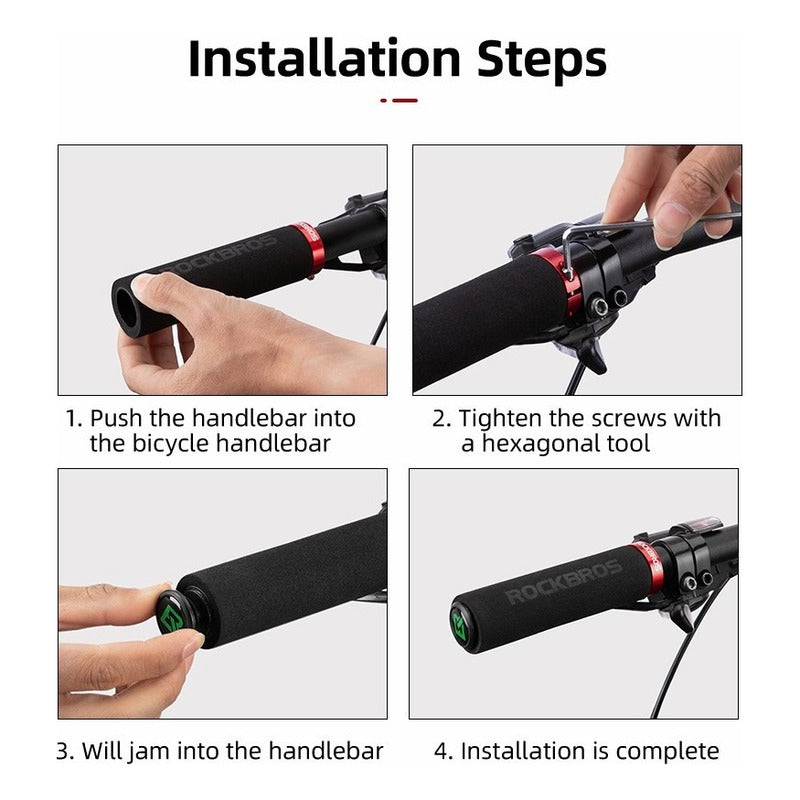 Installation Steps

ROCKBROS

1. Push the handlebar into the bicycle handlebar

2. Tighten the screws with a hexagonal tool

3. Will jam into the handlebar

ROCKBROS

4. Installation is complete